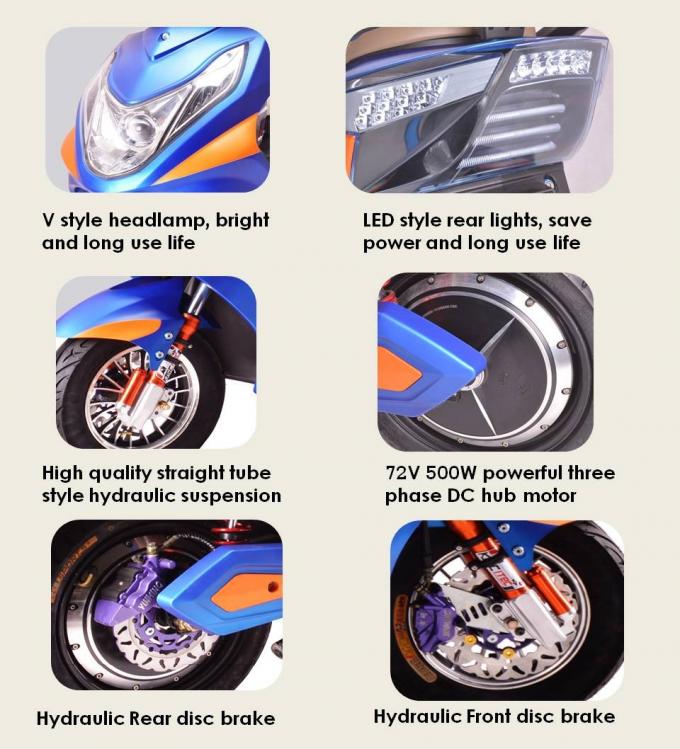 V style headlamp, bright and long use life

LED style rear lights, save power and long use life

High quality straight tube style hydraulic suspension

72V 500W powerful three phase DC hub motor

Hydraulic Rear disc brake

Hydraulic Front disc brake